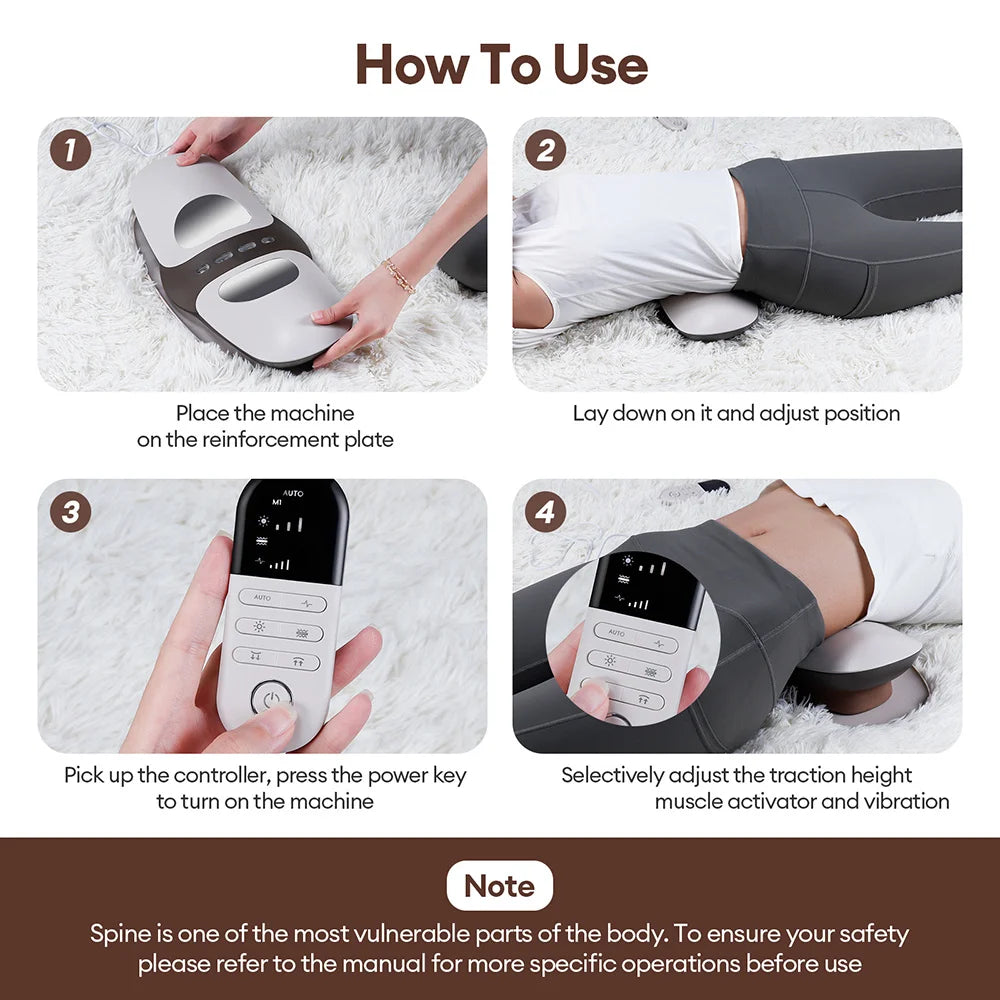 How To Use

1

Place the machine on the reinforcement plate

2

Lay down on it and adjust position

3

AUTO
M1

AUTO

Pick up the controller, press the power key to turn on the machine

4

AUTO

Selectively adjust the traction height muscle activator and vibration

Note

Spine is one of the most vulnerable parts of the body. To ensure your safety please refer to the manual for more specific operations before use